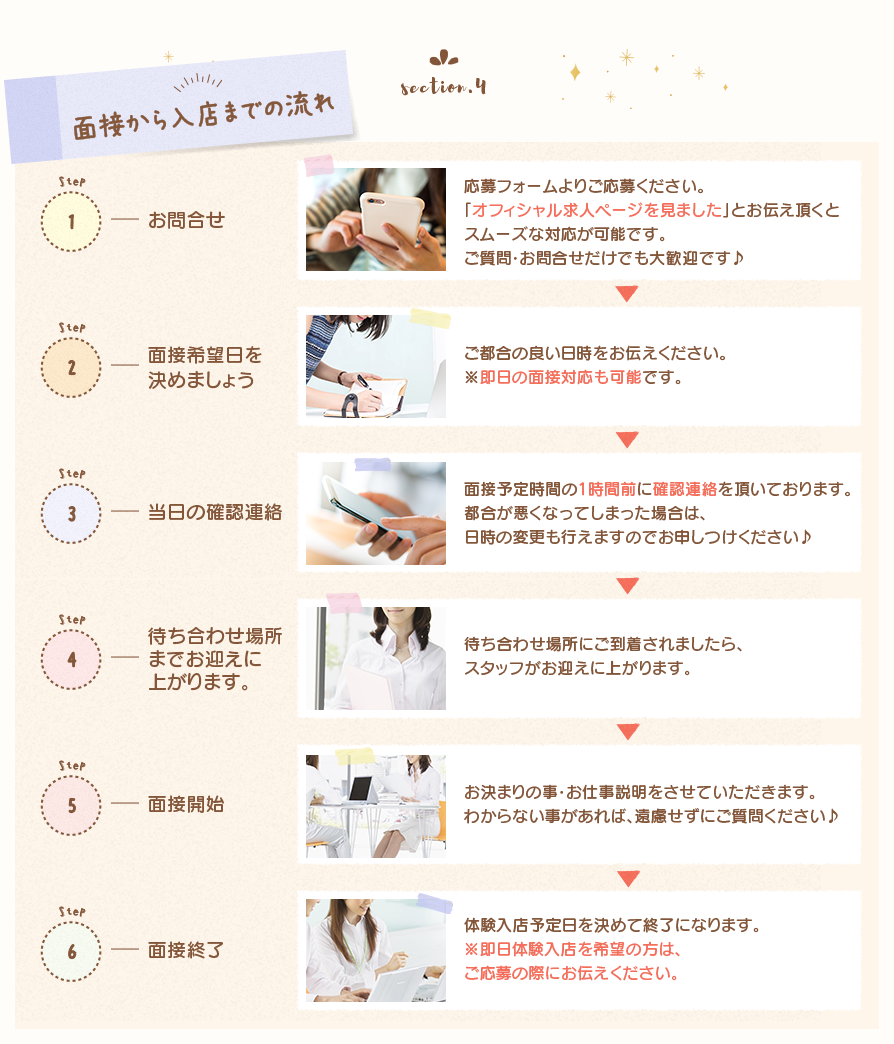 面接から入店までの流れ

section.4

Step 1 お問合せ

応募フォームよりご応募ください。
「オフィシャル求人ページを見ました」とお伝え頂くとスムーズな対応が可能です。
ご質問・お問合せだけでも大歓迎です♪

Step 2 面接希望日を決めましょう

ご都合の良い日時をお伝えください。
※即日の面接対応も可能です。

Step 3 当日の確認連絡

面接予定時間の1時間前に確認連絡を頂いております。
都合が悪くなってしまった場合は、
日時の変更も行えますのでお申しつけください♪

Step 4 待ち合わせ場所までお迎えに上がります。

待ち合わせ場所にご到着されましたら、
スタッフがお迎えに上がります。

Step 5 面接開始

お決まりの事・お仕事説明をさせていただきます。
わからない事があれば、遠慮せずにご質問ください♪

Step 6 面接終了

体験入店予定日を決めて終了になります。
※即日体験入店を希望の方は、
ご応募の際にお伝えください。